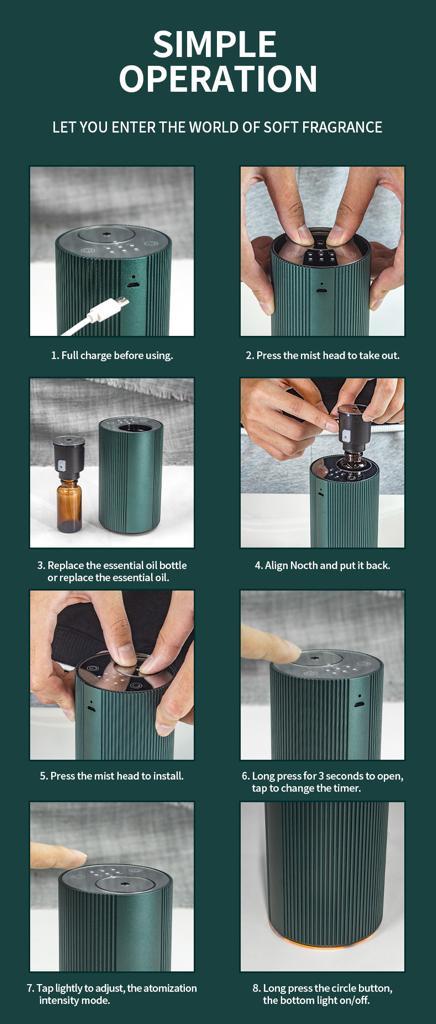 SIMPLE OPERATION

LET YOU ENTER THE WORLD OF SOFT FRAGRANCE

1. Full charge before using.

2. Press the mist head to take out.

3. Replace the essential oil bottle or replace the essential oil.

4. Align Nocth and put it back.

5. Press the mist head to install.

6. Long press for 3 seconds to open, tap to change the timer.

7. Tap lightly to adjust, the atomization intensity mode.

8. Long press the circle button, the bottom light on/off.